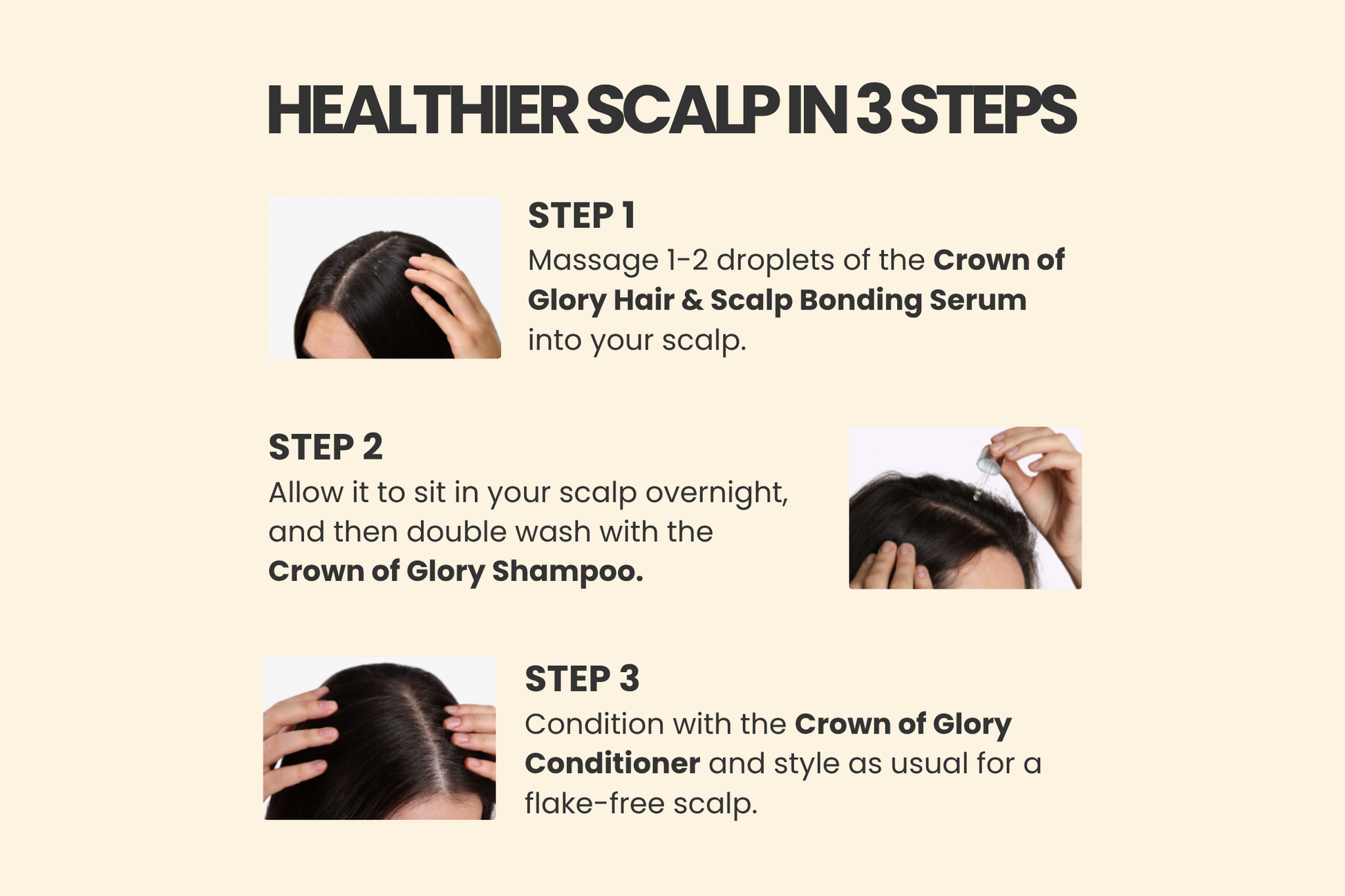 HEALTHIER SCALP IN 3 STEPS

STEP 1
Massage 1-2 droplets of the Crown of Glory Hair & Scalp Bonding Serum into your scalp.

STEP 2
Allow it to sit in your scalp overnight, and then double wash with the Crown of Glory Shampoo.

STEP 3
Condition with the Crown of Glory Conditioner and style as usual for a flake-free scalp.